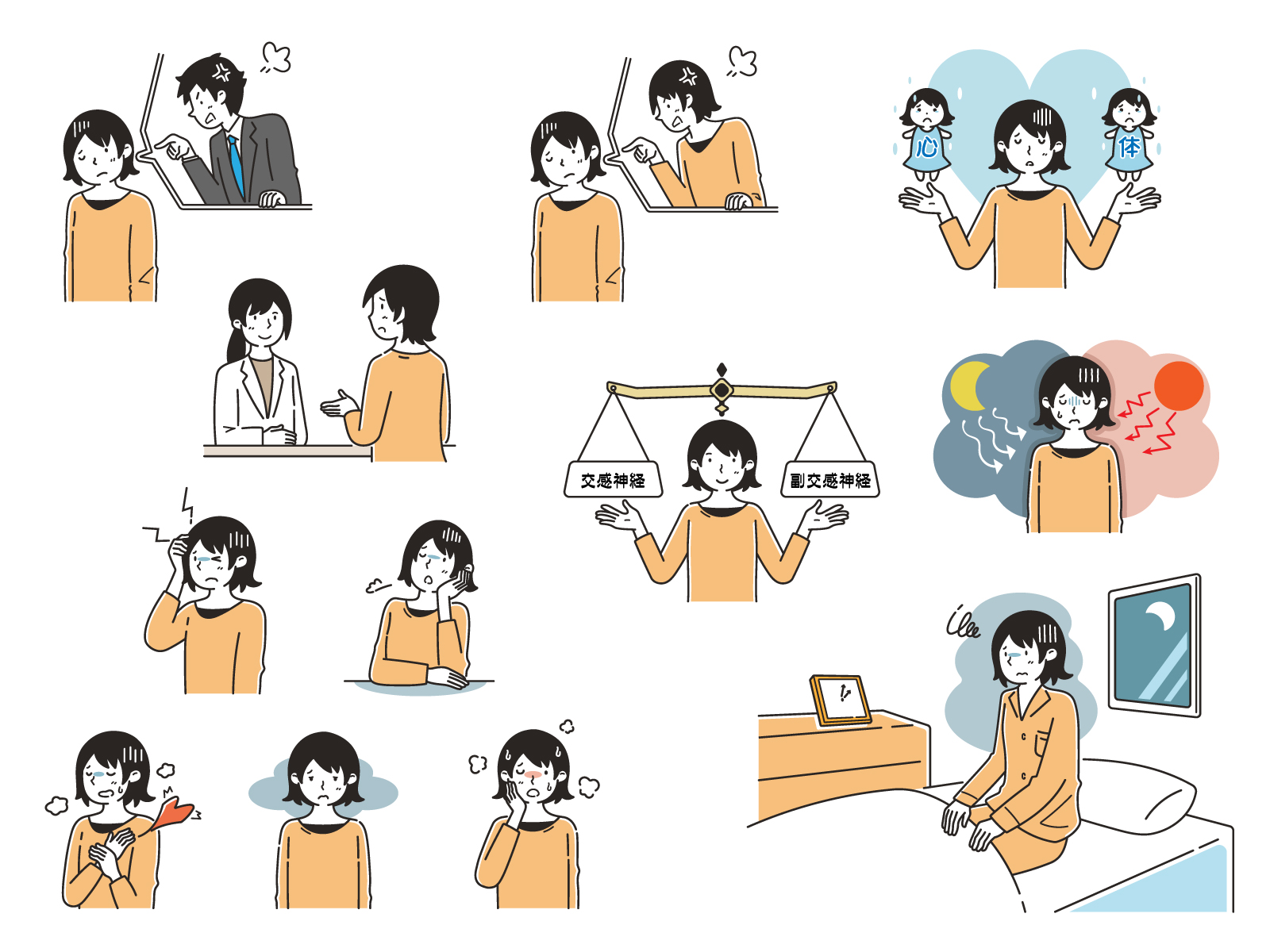 心

体

交感神経

副交感神経